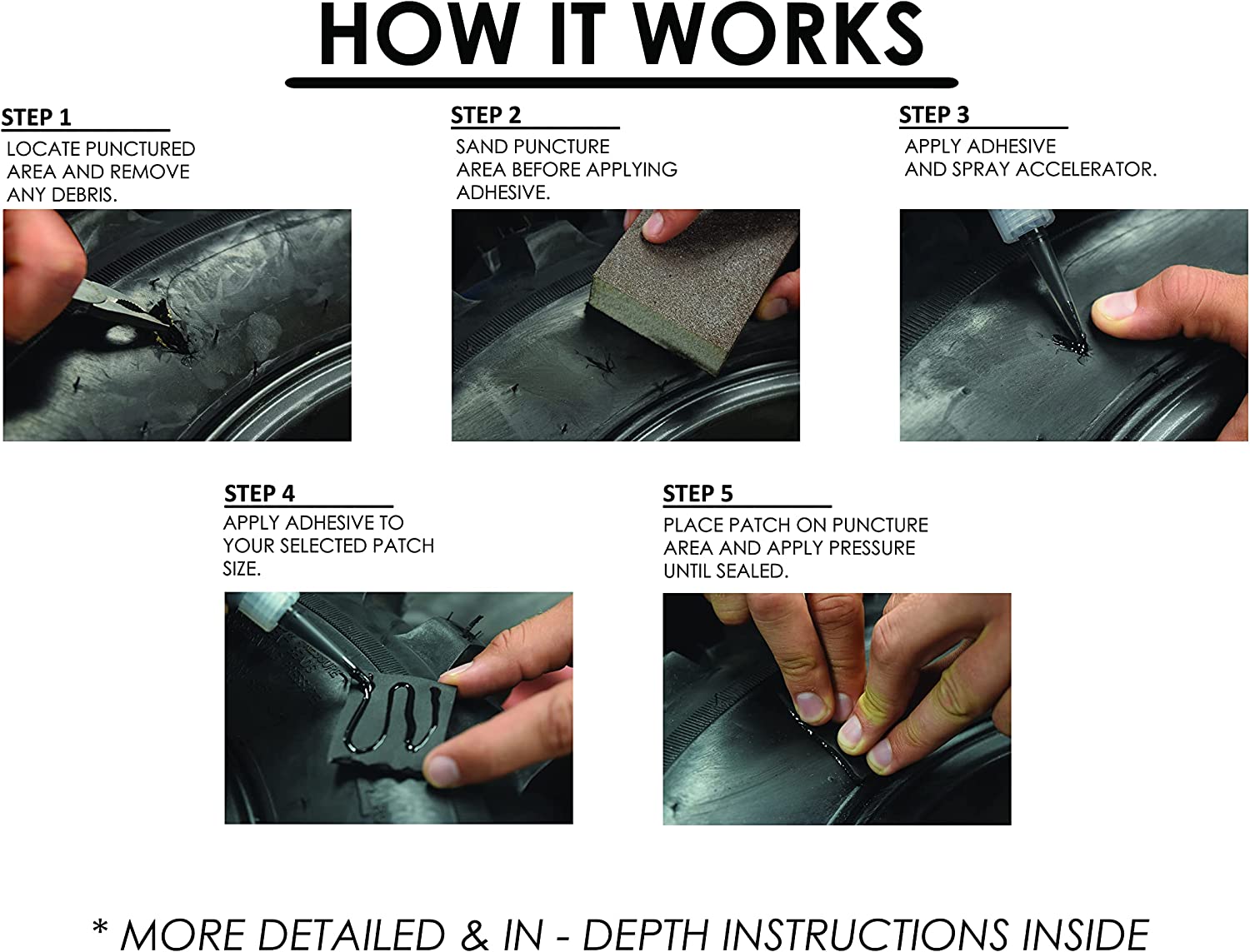 HOW IT WORKS

STEP 1
LOCATE PUNCTURED AREA AND REMOVE ANY DEBRIS.

STEP 2
SAND PUNCTURE AREA BEFORE APPLYING ADHESIVE.

STEP 3
APPLY ADHESIVE AND SPRAY ACCELERATOR.

STEP 4
APPLY ADHESIVE TO YOUR SELECTED PATCH SIZE.

STEP 5
PLACE PATCH ON PUNCTURE AREA AND APPLY PRESSURE UNTIL SEALED.

* MORE DETAILED & IN - DEPTH INSTRUCTIONS INSIDE