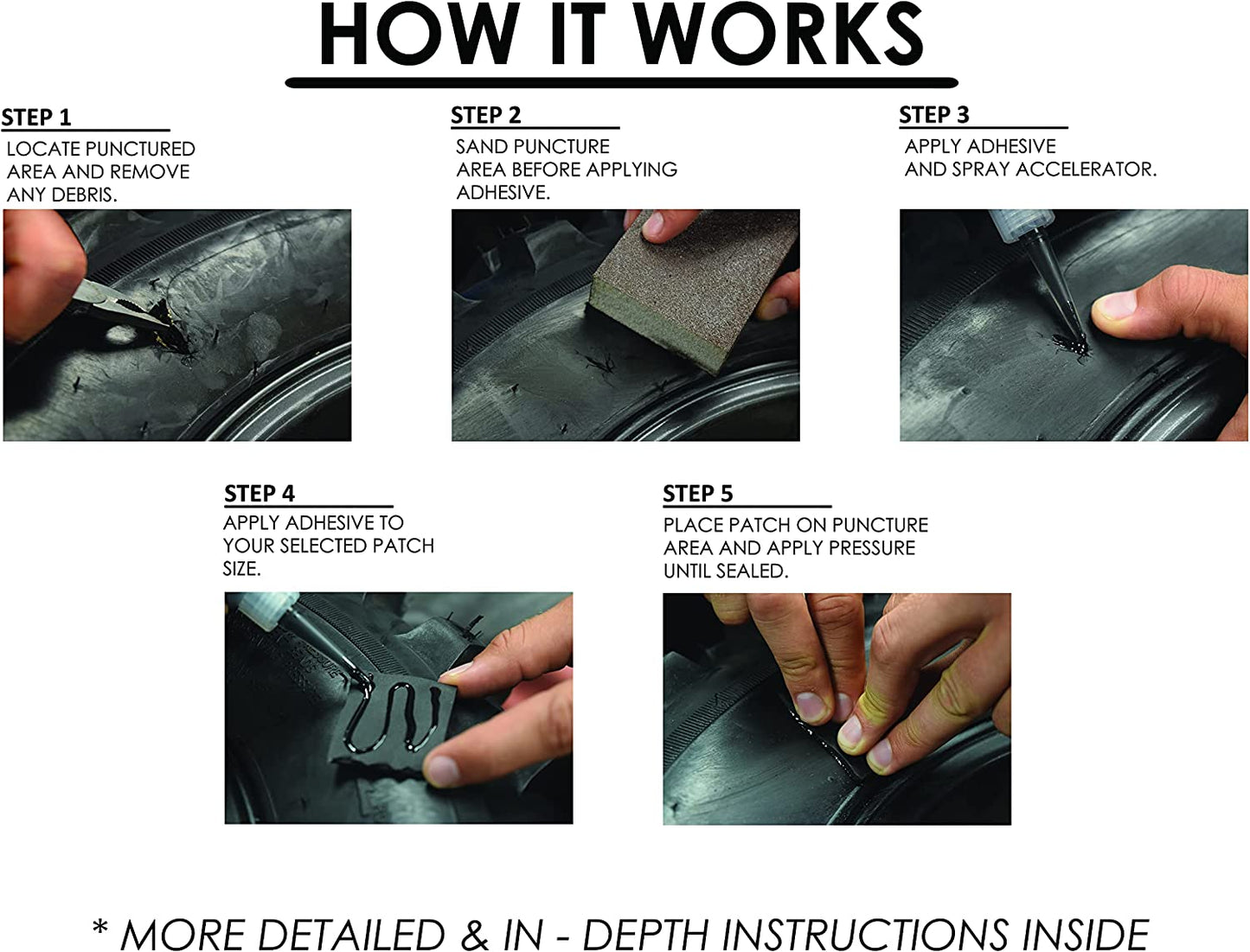 HOW IT WORKS

STEP 1

LOCATE PUNCTURED AREA AND REMOVE ANY DEBRIS.

STEP 2

SAND PUNCTURE AREA BEFORE APPLYING ADHESIVE.

STEP 3

APPLY ADHESIVE AND SPRAY ACCELERATOR.

STEP 4

APPLY ADHESIVE TO YOUR SELECTED PATCH SIZE.

STEP 5

PLACE PATCH ON PUNCTURE AREA AND APPLY PRESSURE UNTIL SEALED.

* MORE DETAILED & IN - DEPTH INSTRUCTIONS INSIDE